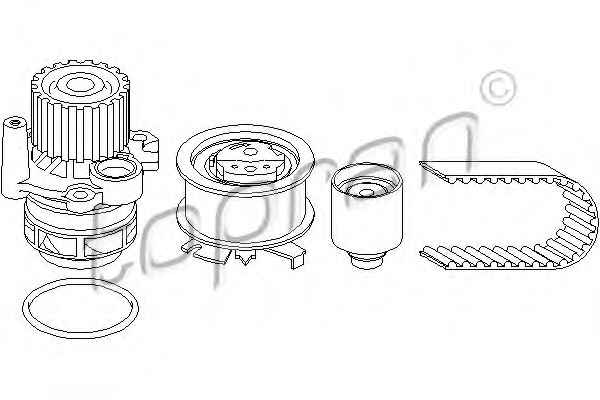 topran ©