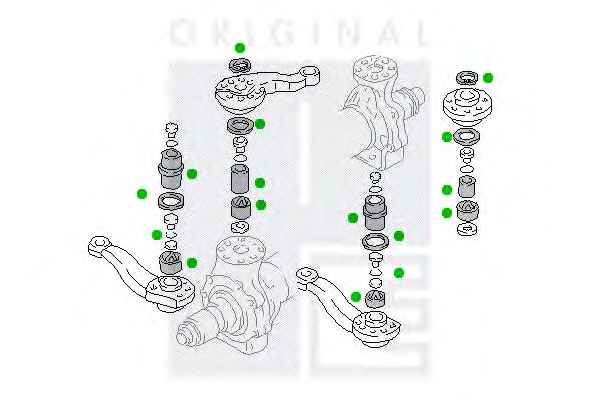 ORIGINAL