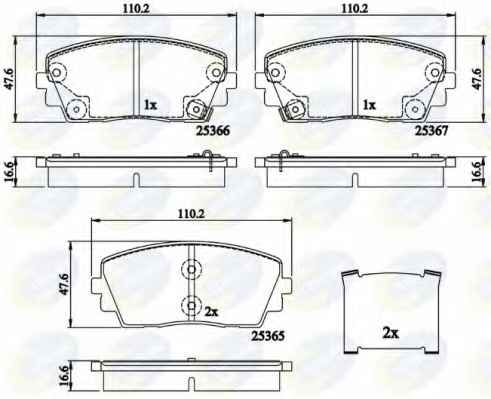 110.2

47.6

1x

25366

16.6

110.2

47.6

1x

25367

16.6

110.2

47.6

2x

25365

16.6

2x