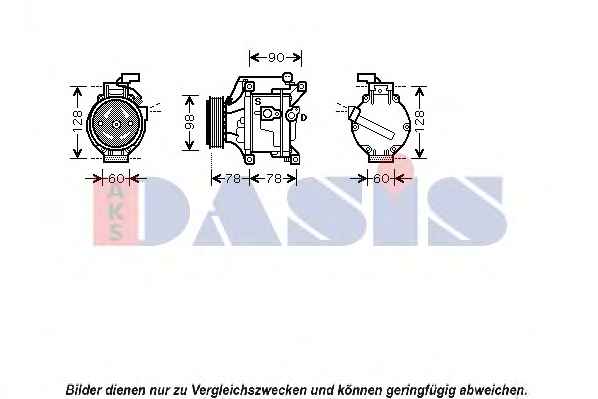 90

128

98

S

D

128

60

78

78

60

AKS

DASIS

Bilder dienen nur zu Vergleichszwecken und können geringfügig abweichen.